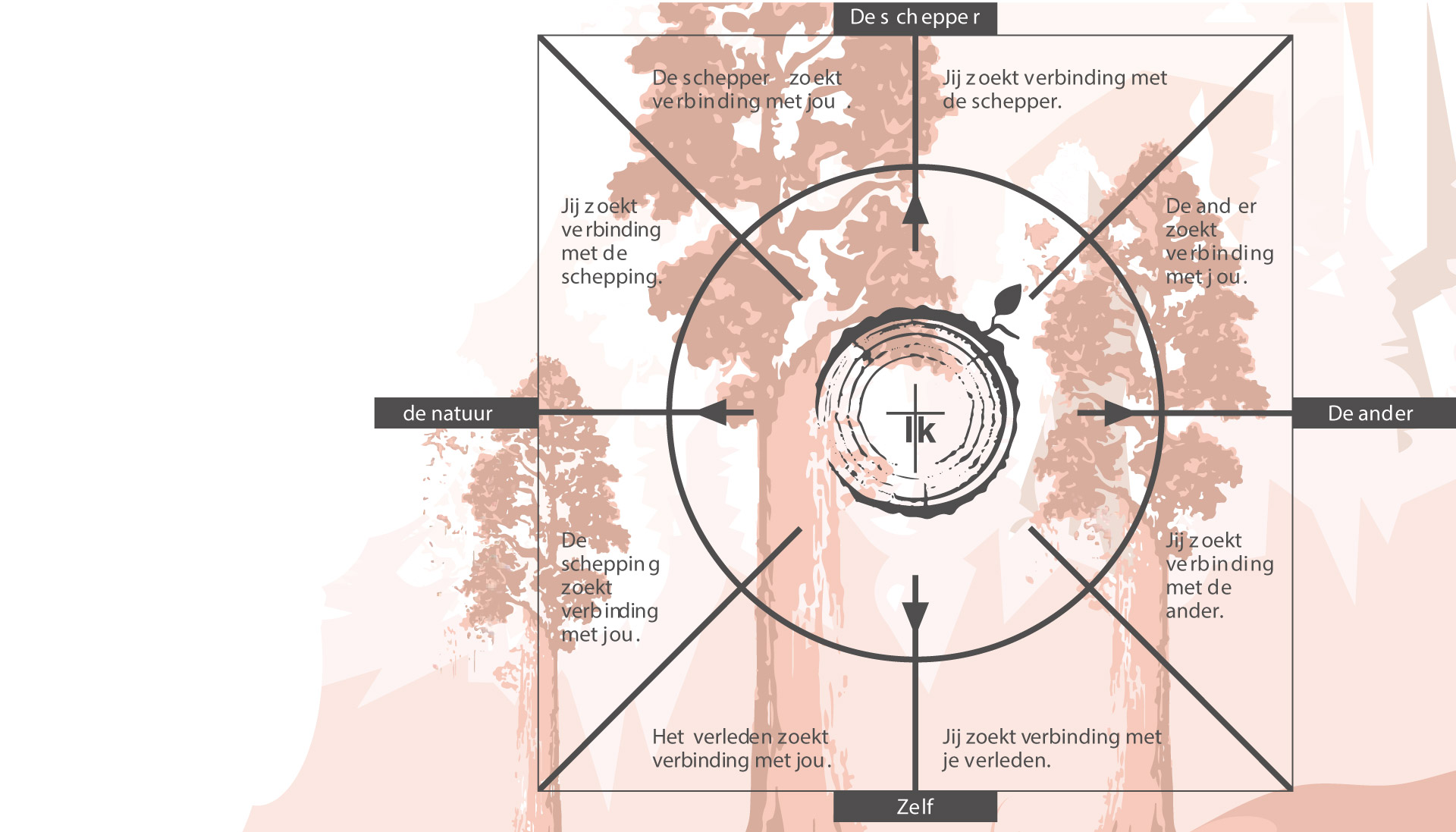 De schepper

De schepper zoekt verbinding met jou.

Jij zoekt verbinding met de schepper.

Jij zoekt verbinding met de schepping.

De ander zoekt verbinding met jou.

de natuur

Ik

De ander

De schepping zoekt verbinding met jou.

Jij zoekt verbinding met de ander.

Het verleden zoekt verbinding met jou.

Jij zoekt verbinding met je verleden.

Zelf